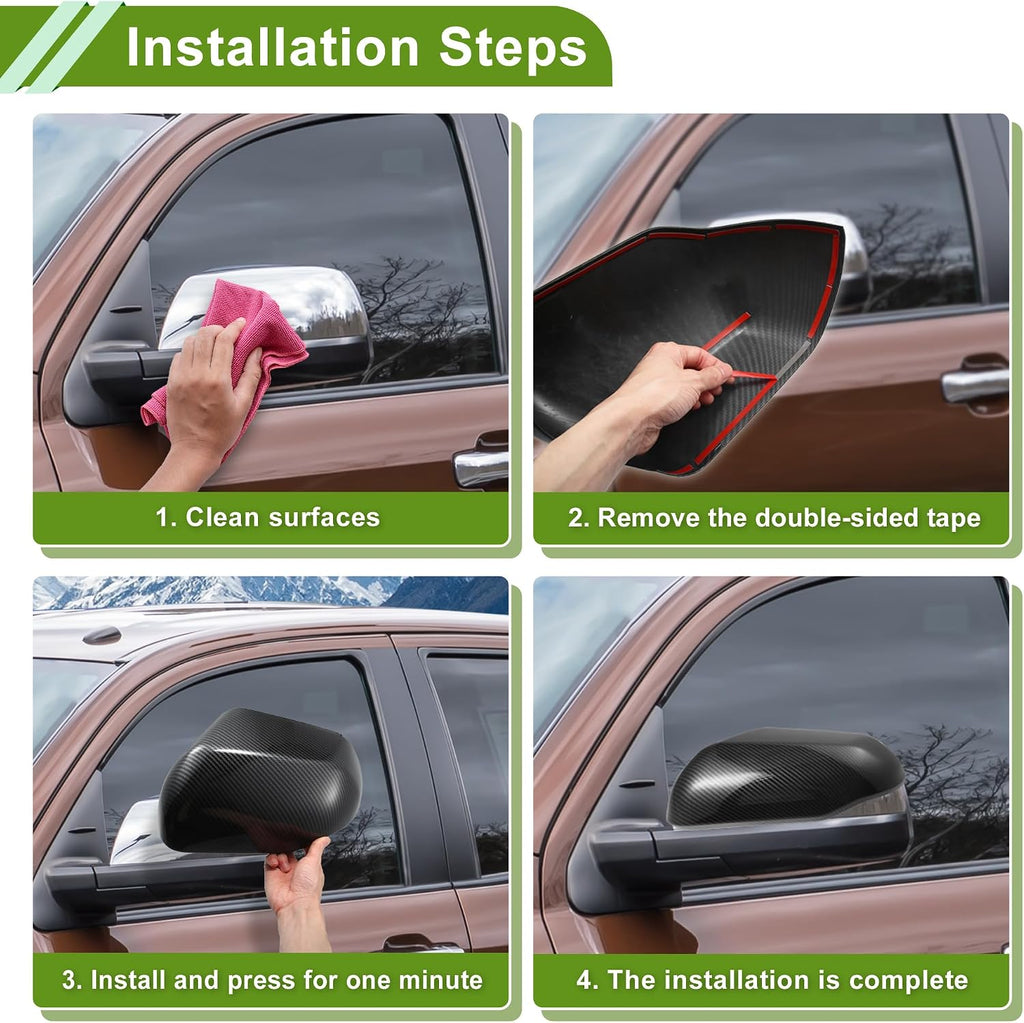 Installation Steps

1. Clean surfaces

2. Remove the double-sided tape

3. Install and press for one minute

4. The installation is complete